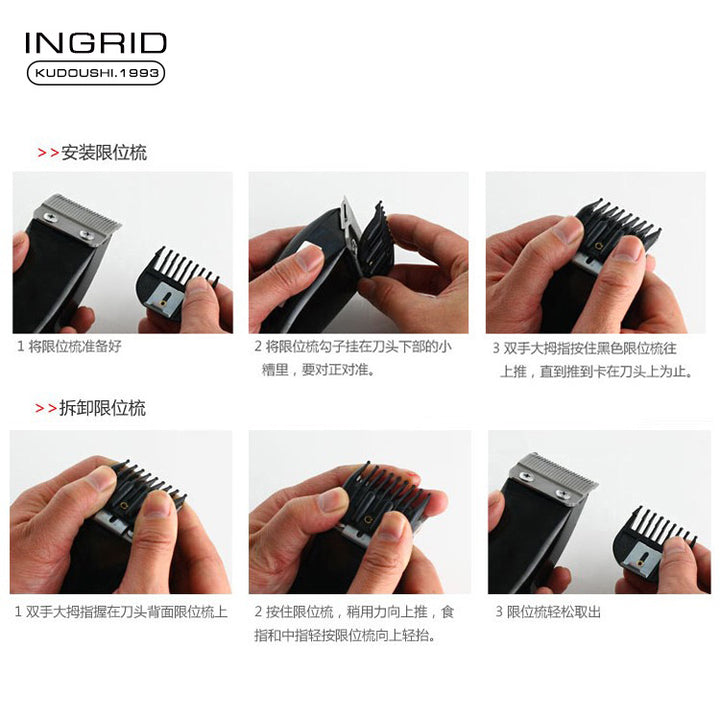 INGRID
KUDOUSHI.1993

>>安装限位梳

1 将限位梳准备好

2 将限位梳勾子挂在刀头下部的小槽里，要对正对准。

3 双手大拇指按住黑色限位梳往上推，直到推到卡在刀头上为止。

>>拆卸限位梳

1 双手大拇指握在刀头背面限位梳上

2 按住限位梳，稍用力向上推，食指和中指轻按限位梳向上轻抬。

3 限位梳轻松取出