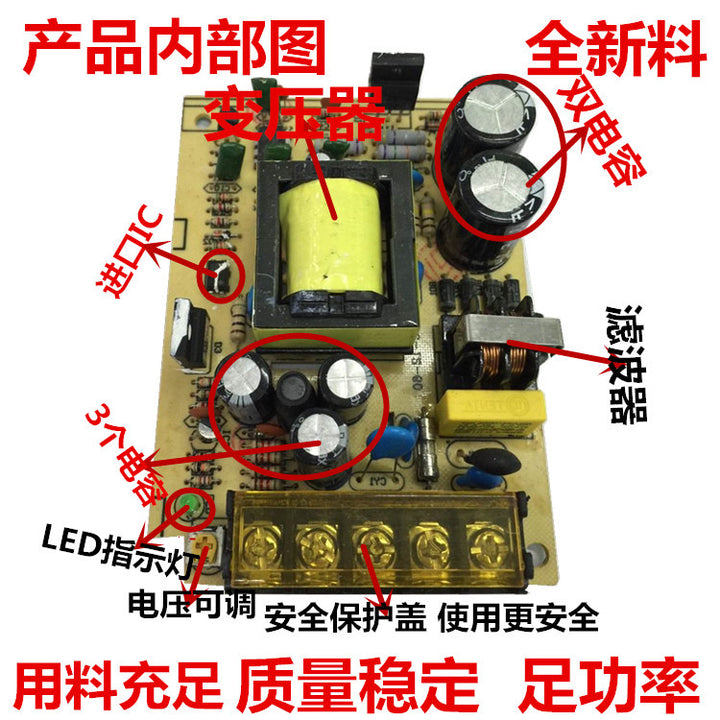 产品内部图

全新料

变压器

双电容

进口IC

滤波器

3个电容

LED指示灯

电压可调

安全保护盖 使用更安全

用料充足 质量稳定 足功率