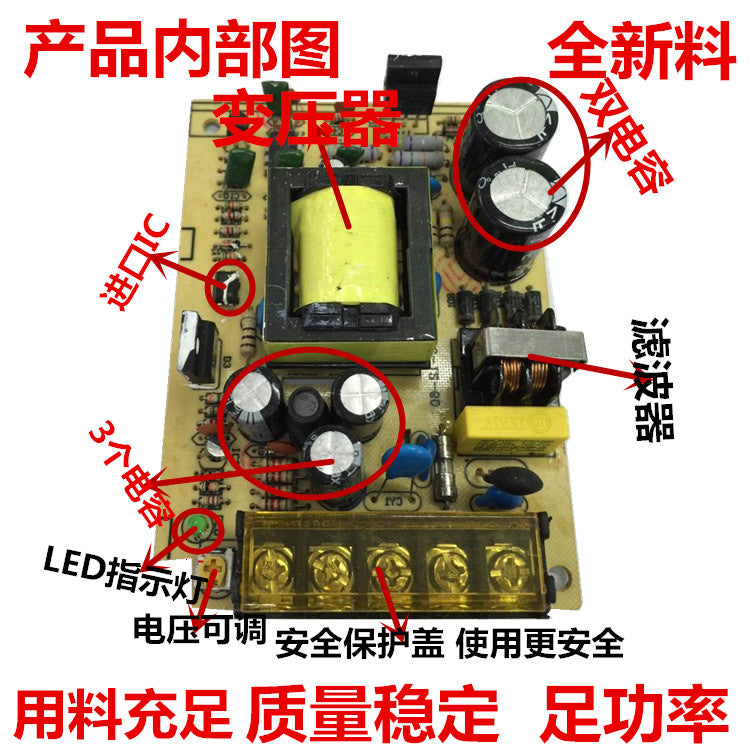 产品内部图

全新料

变压器

双电容

进口IC

滤波器

3个电容

LED指示灯

电压可调

安全保护盖 使用更安全

用料充足 质量稳定 足功率