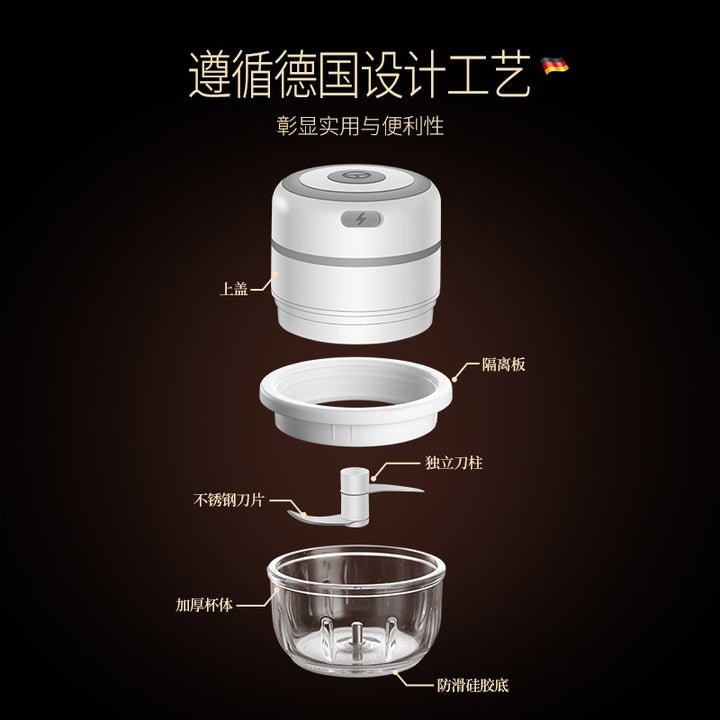 遵循德国设计工艺

彰显实用与便利性

上盖

隔离板

独立刀柱

不锈钢刀片

加厚杯体

防滑硅胶底