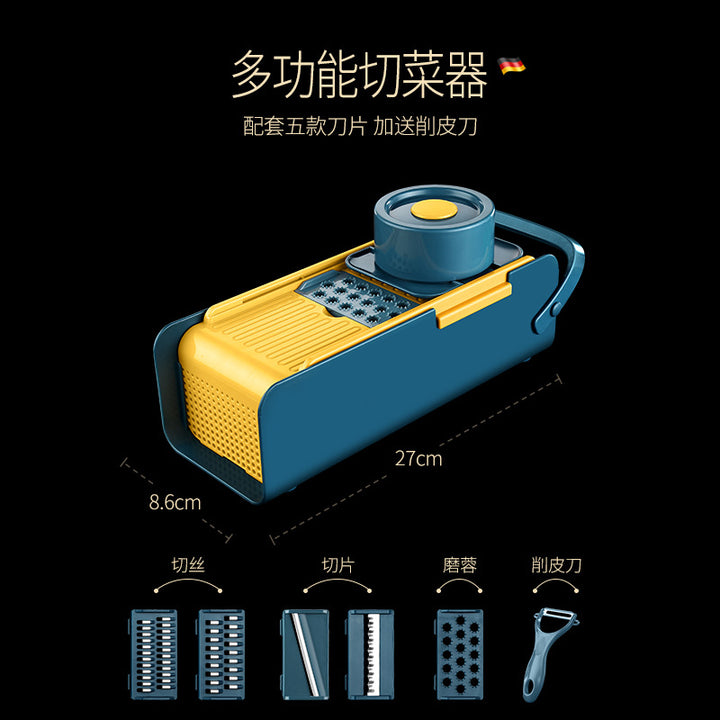 多功能切菜器

配套五款刀片 加送削皮刀

27cm

8.6cm

切丝

切片

磨蓉

削皮刀