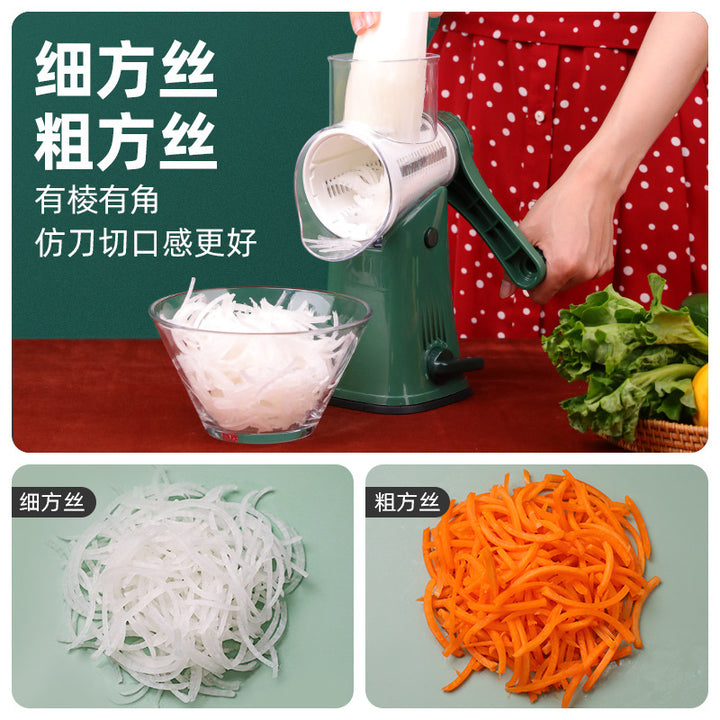 细方丝
粗方丝

有棱有角
仿刀切口感更好

细方丝

粗方丝