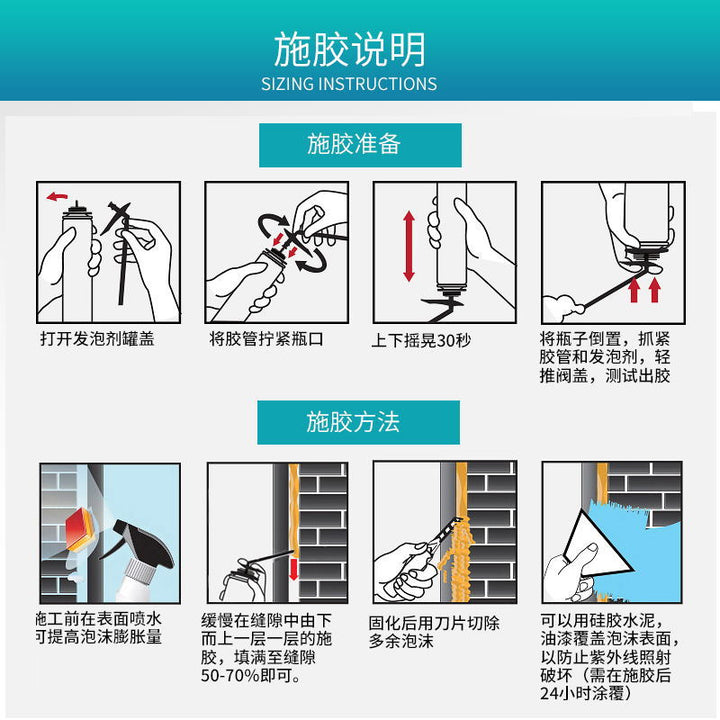 施胶说明
SIZING INSTRUCTIONS

施胶准备

打开发泡剂罐盖

将胶管拧紧瓶口

上下摇晃30秒

将瓶子倒置，抓紧胶管和发泡剂，轻推阀盖，测试出胶

施胶方法

施工前在表面喷水可提高泡沫膨胀量

缓慢在缝隙中由下而上一层一层的施胶，填满至缝隙50-70%即可。

固化后用刀片切除多余泡沫

可以用硅胶水泥，油漆覆盖泡沫表面，以防止紫外线照射破坏（需在施胶后24小时涂覆）