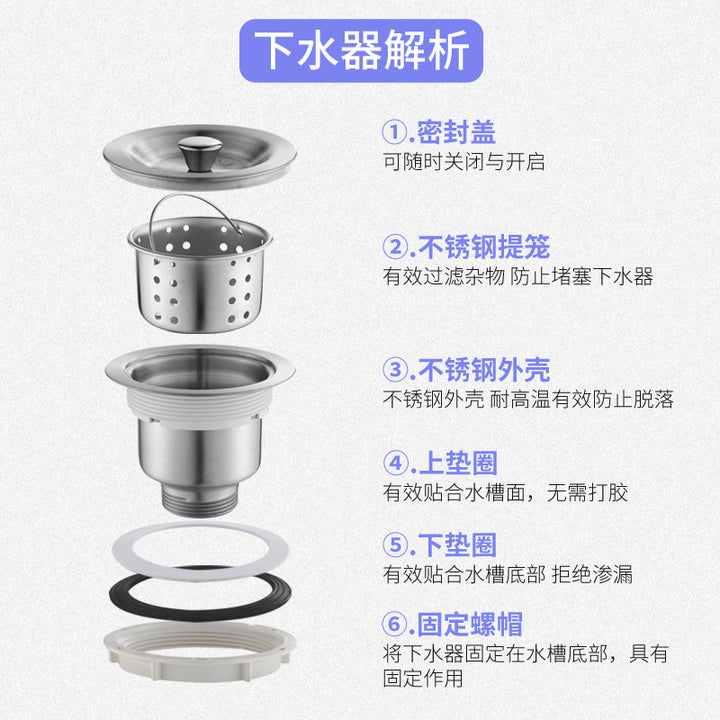 下水器解析

①.密封盖
可随时关闭与开启

②.不锈钢提笼
有效过滤杂物 防止堵塞下水器

③.不锈钢外壳
不锈钢外壳 耐高温有效防止脱落

④.上垫圈
有效贴合水槽面，无需打胶

⑤.下垫圈
有效贴合水槽底部 拒绝渗漏

⑥.固定螺帽
将下水器固定在水槽底部，具有固定作用