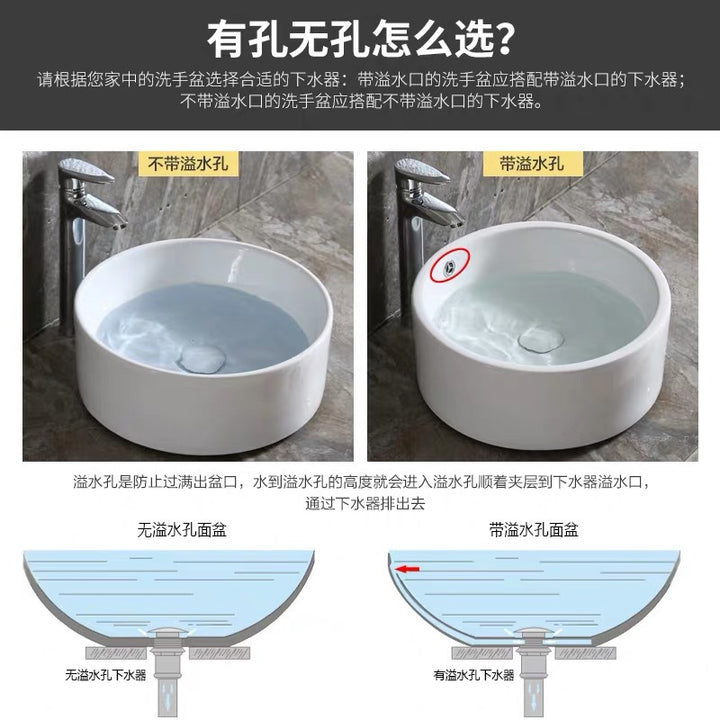 有孔无孔怎么选?

请根据您家中的洗手盆选择合适的下水器：带溢水口的洗手盆应搭配带溢水口的下水器；不带溢水口的洗手盆应搭配不带溢水口的下水器。

不带溢水孔

带溢水孔

溢水孔是防止过满出盆口，水到溢水孔的高度就会进入溢水孔顺着夹层到下水器溢水口，通过下水器排出去

无溢水孔面盆

带溢水孔面盆

无溢水孔下水器

有溢水孔下水器