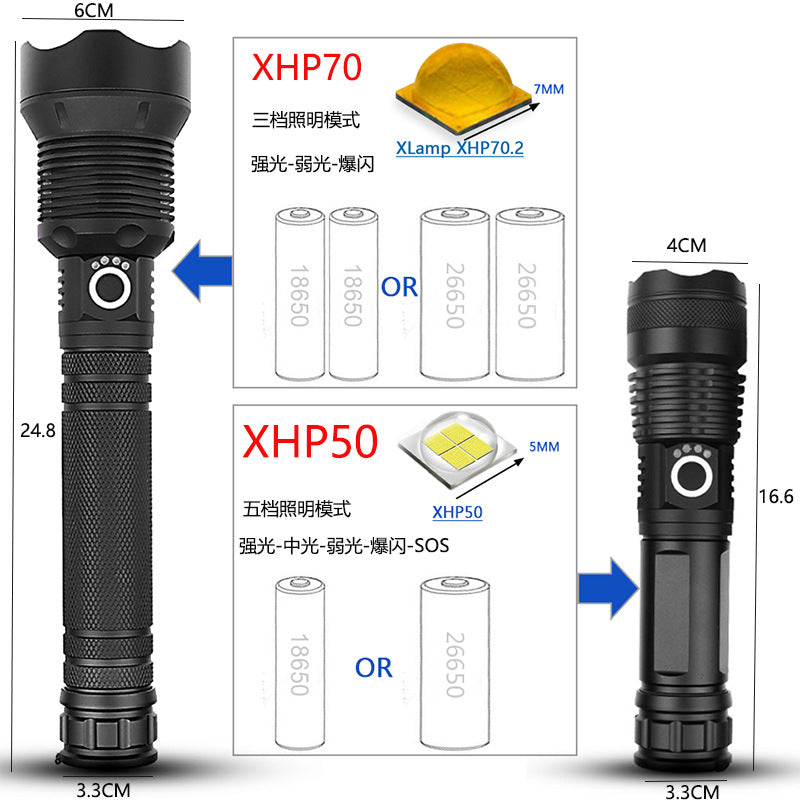 6CM

24.8

3.3CM

XHP70

7MM

XLamp XHP70.2

三档照明模式

强光-弱光-爆闪

18650 18650 OR 26650 26650

XHP50

5MM

XHP50

五档照明模式

强光-中光-弱光-爆闪-SOS

18650 OR 26650

4CM

16.6

3.3CM