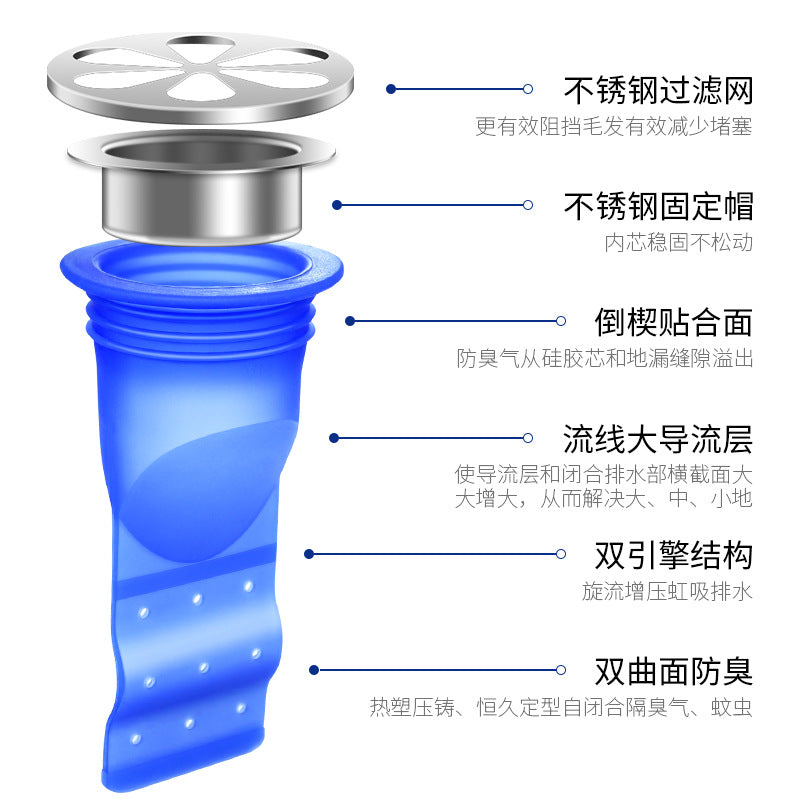 不锈钢过滤网
更有效阻挡毛发有效减少堵塞

不锈钢固定帽
内芯稳固不松动

倒楔贴合面
防臭气从硅胶芯和地漏缝隙溢出

流线大导流层
使导流层和闭合排水部横截面大大增大，从而解决大、中、小地

双引擎结构
旋流增压虹吸排水

双曲面防臭
热塑压铸、恒久定型自闭合隔臭气、蚊虫