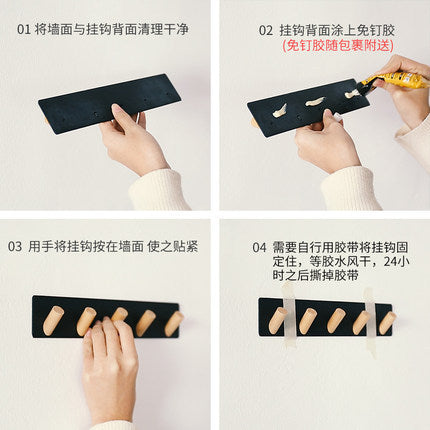 01 将墙面与挂钩背面清理干净

02 挂钩背面涂上免钉胶
(免钉胶随包裹附送)

03 用手将挂钩按在墙面 使之贴紧

04 需要自行用胶带将挂钩固定住，等胶水风干，24小时之后撕掉胶带