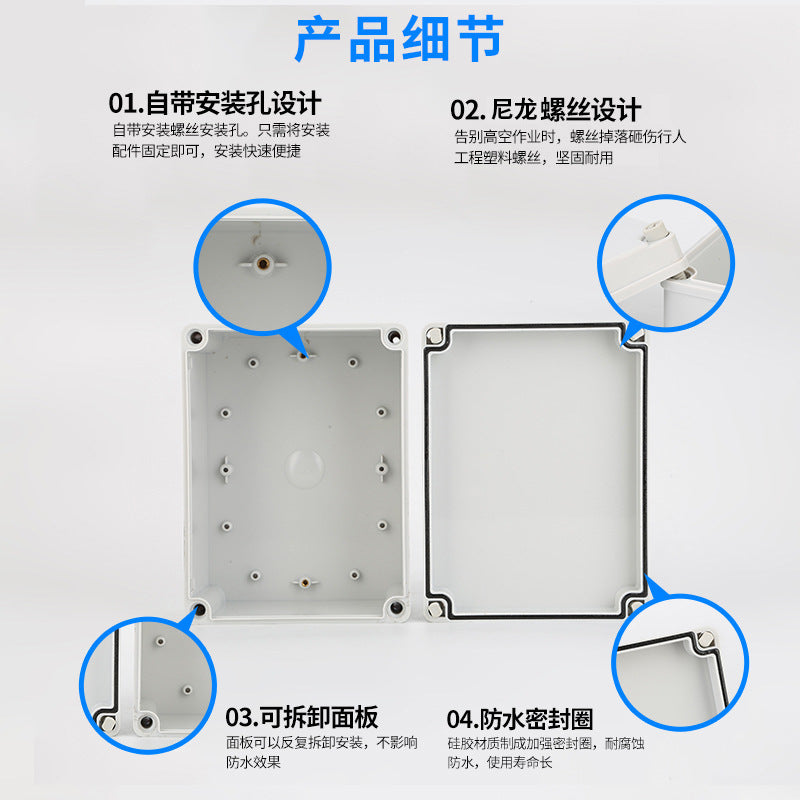 产品细节

01.自带安装孔设计
自带安装螺丝安装孔。只需将安装配件固定即可，安装快速便捷

02. 尼龙螺丝设计
告别高空作业时，螺丝掉落砸伤行人
工程塑料螺丝，坚固耐用

03.可拆卸面板
面板可以反复拆卸安装，不影响防水效果

04.防水密封圈
硅胶材质制成加强密封圈，耐腐蚀防水，使用寿命长