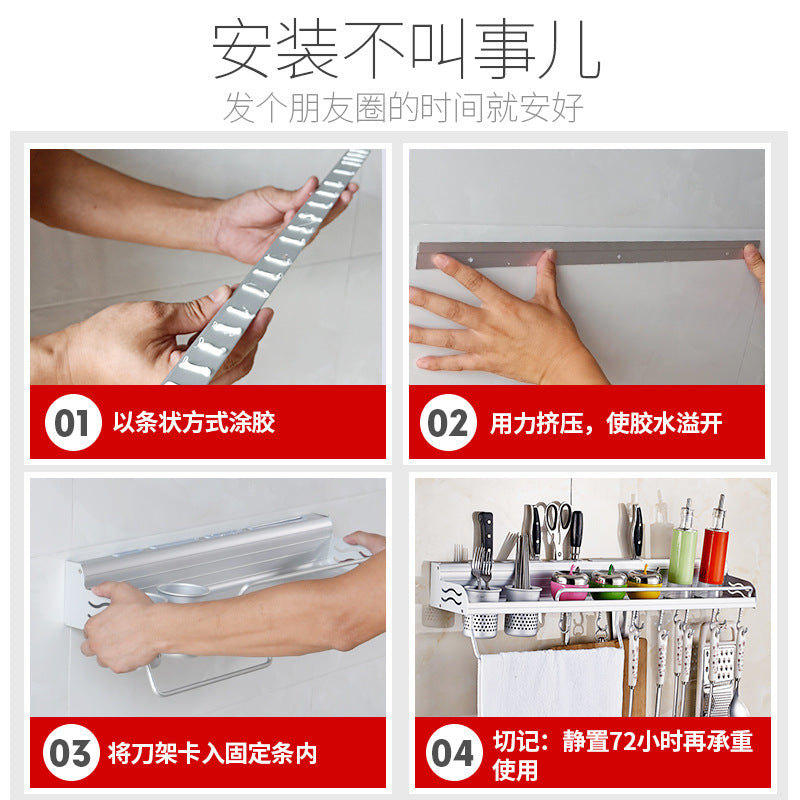 安装不叫事儿
发个朋友圈的时间就安好

01 以条状方式涂胶

02 用力挤压，使胶水溢开

03 将刀架卡入固定条内

04 切记：静置72小时再承重使用