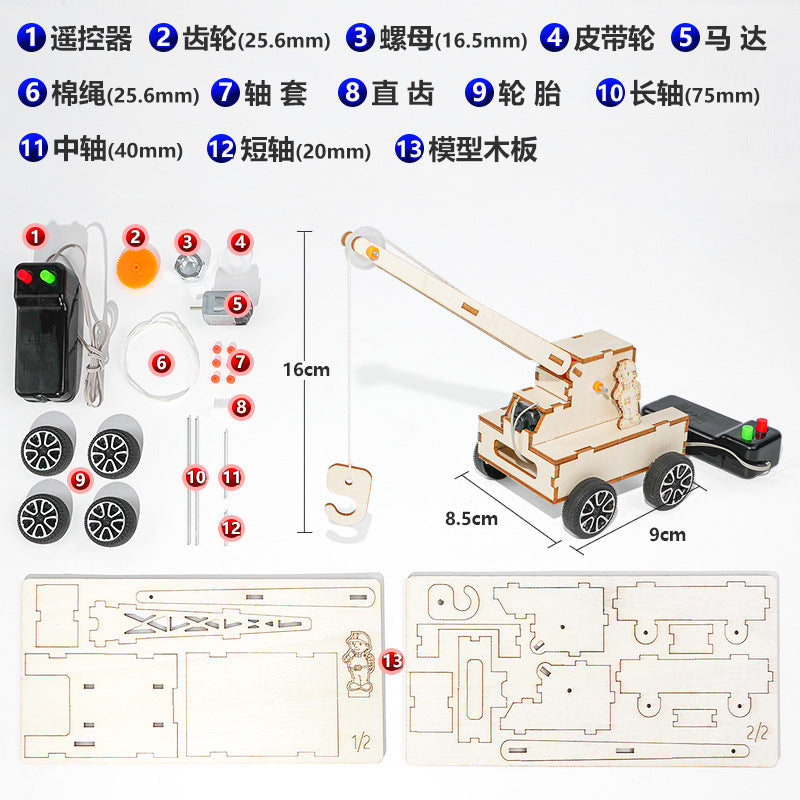 1 遥控器 2 齿轮(25.6mm) 3 螺母(16.5mm) 4 皮带轮 5 马 达
6 棉绳(25.6mm) 7 轴 套 8 直 齿 9 轮 胎 10 长轴(75mm)
11 中轴(40mm) 12 短轴(20mm) 13 模型木板

1 2 3 4 5 6 7 8 9 10 11 12

16cm

8.5cm

9cm

13

1/2

2/2