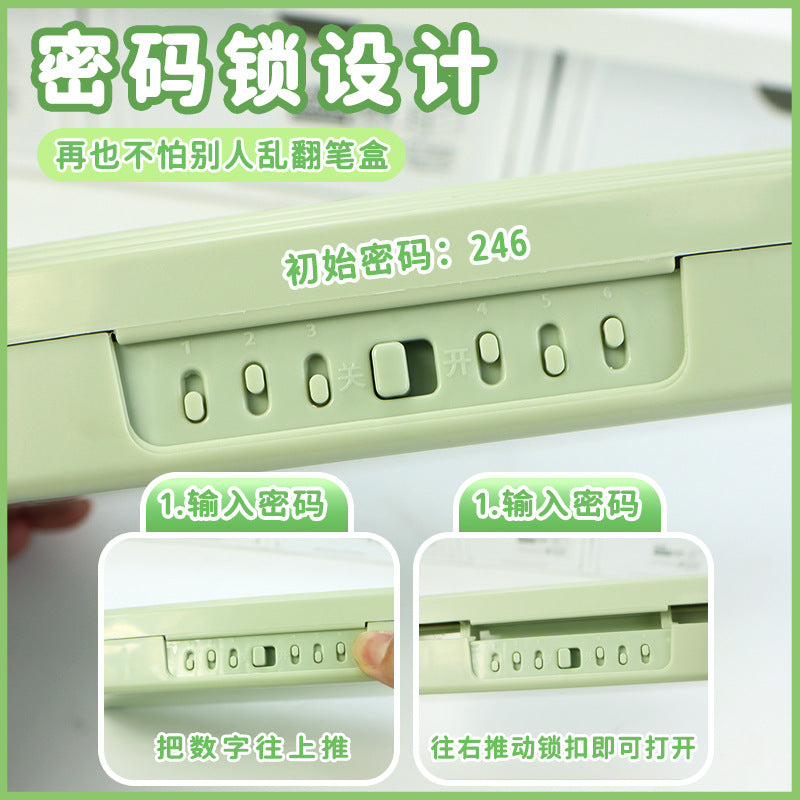 密码锁设计

再也不怕别人乱翻笔盒

初始密码：246

1 2 3 关 开 4 5 6

1.输入密码

把数字往上推

1.输入密码

往右推动锁扣即可打开