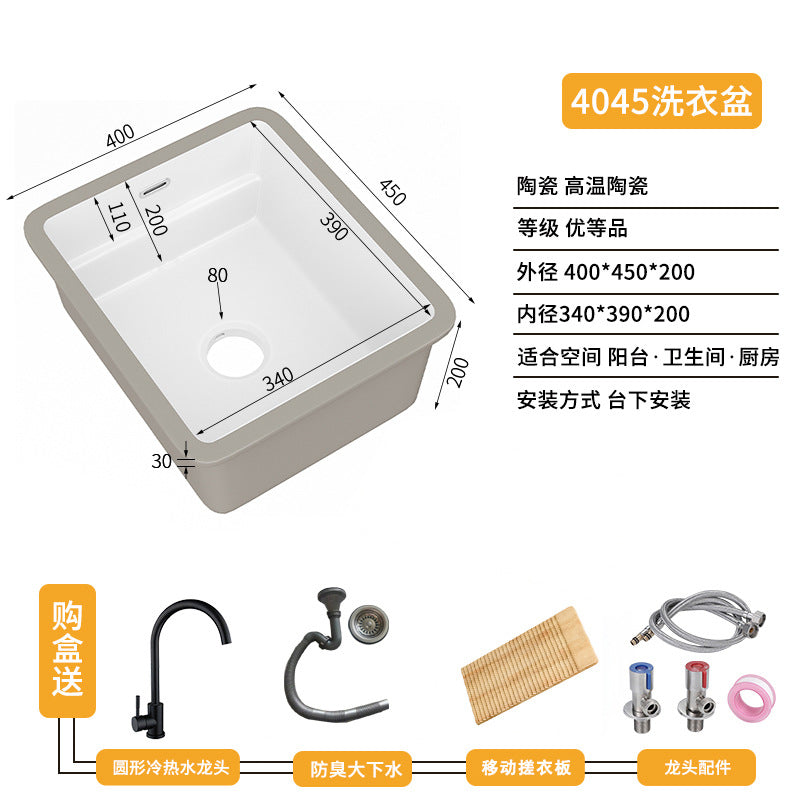 400
450
110
200
390
80
340
200
30

4045洗衣盆

陶瓷 高温陶瓷

等级 优等品

外径 400*450*200

内径340*390*200

适合空间 阳台·卫生间·厨房

安装方式 台下安装

购盒送

圆形冷热水龙头

防臭大下水

移动搓衣板

龙头配件