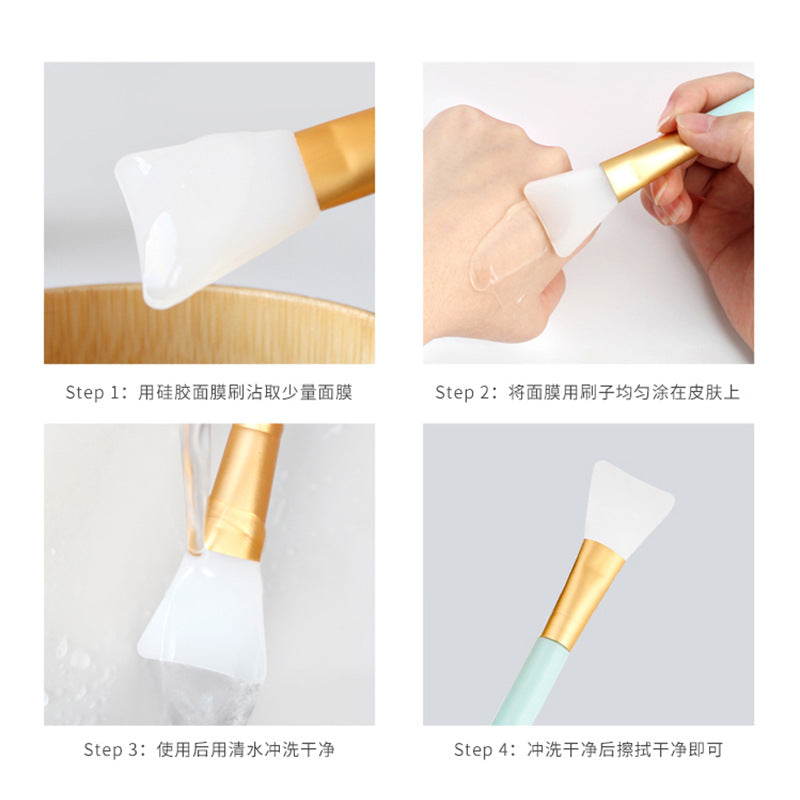 Step 1：用硅胶面膜刷沾取少量面膜

Step 2：将面膜用刷子均匀涂在皮肤上

Step 3：使用后用清水冲洗干净

Step 4：冲洗干净后擦拭干净即可