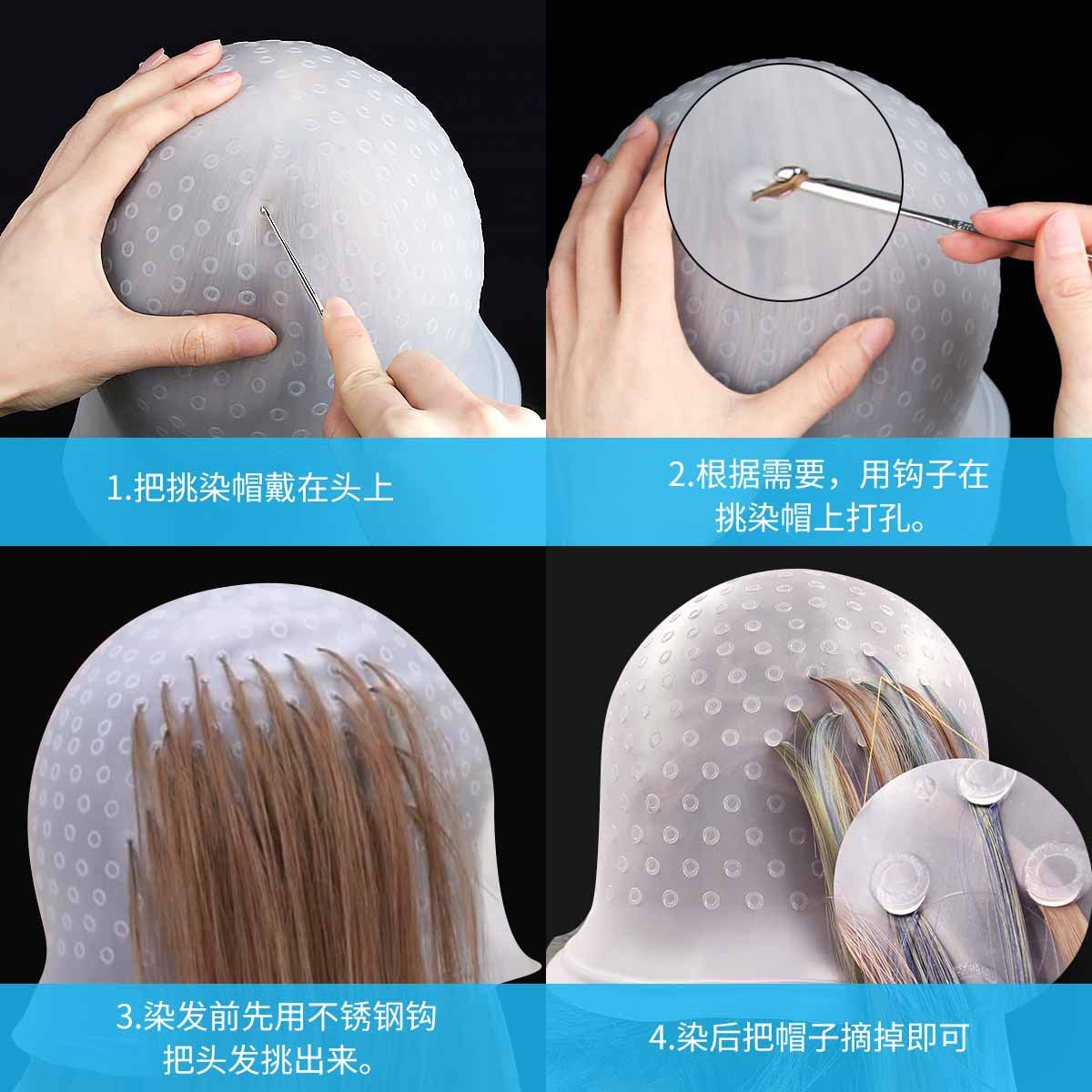 1.把挑染帽戴在头上

2.根据需要，用钩子在挑染帽上打孔。

3.染发前先用不锈钢钩把头发挑出来。

4.染后把帽子摘掉即可