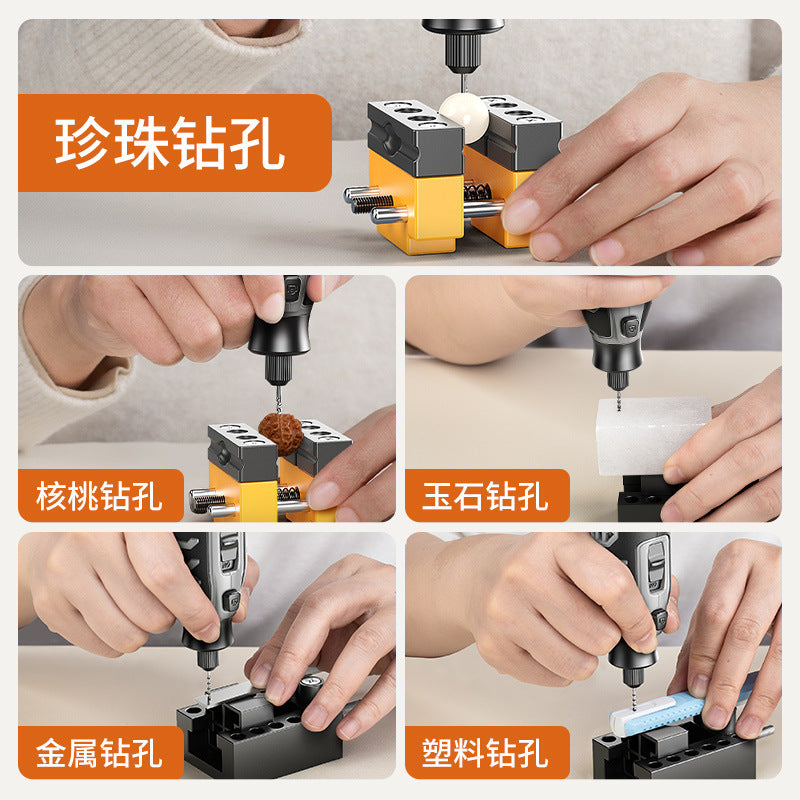 珍珠钻孔

核桃钻孔

玉石钻孔

金属钻孔

塑料钻孔