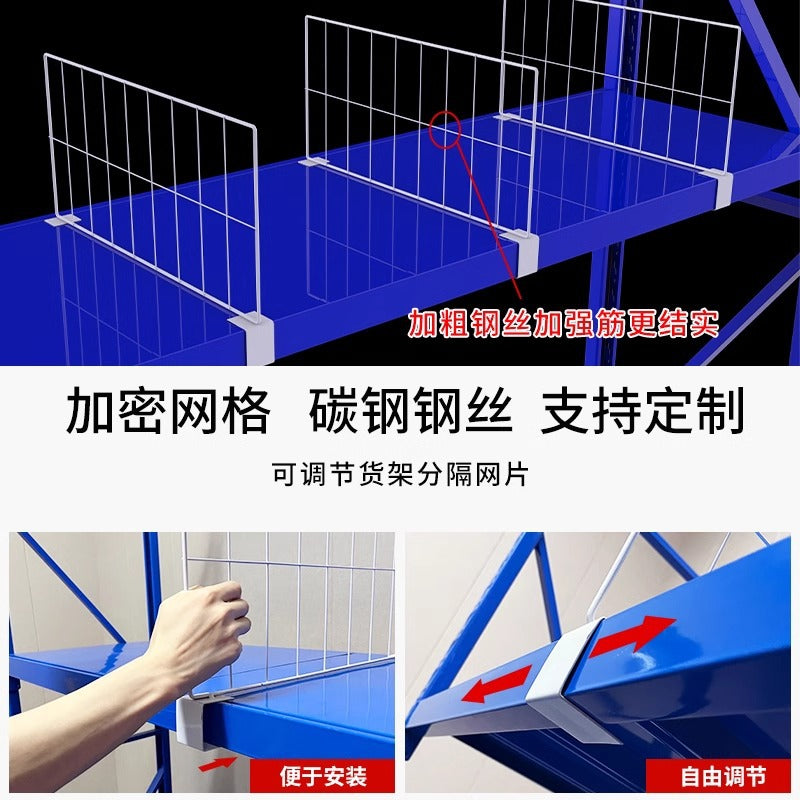 加粗钢丝加强筋更结实

加密网格 碳钢钢丝 支持定制

可调节货架分隔网片

便于安装

自由调节