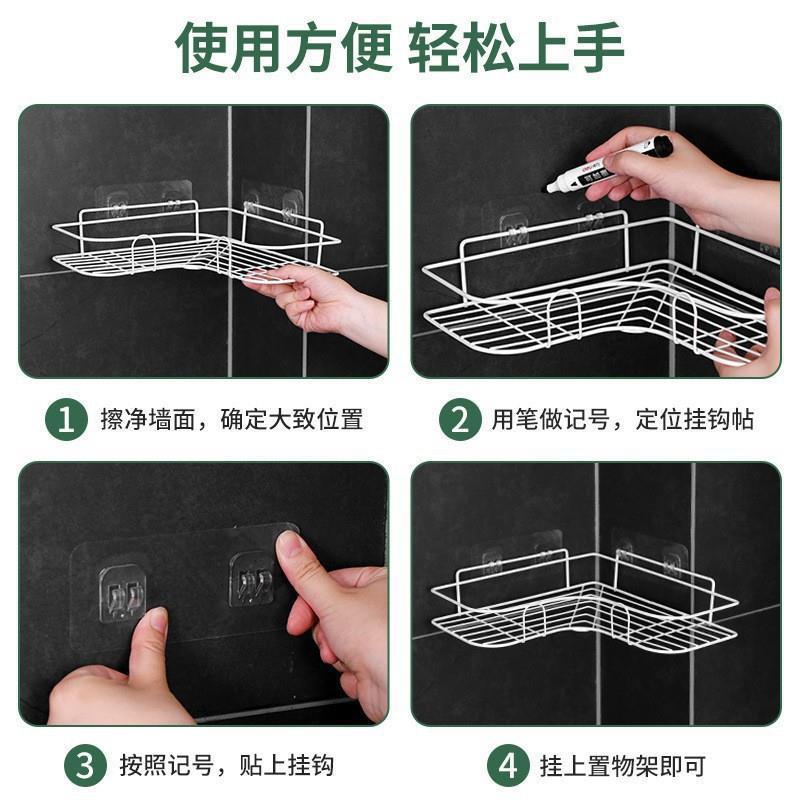 使用方便 轻松上手

1 擦净墙面，确定大致位置

2 用笔做记号，定位挂钩帖

3 按照记号，贴上挂钩

4 挂上置物架即可