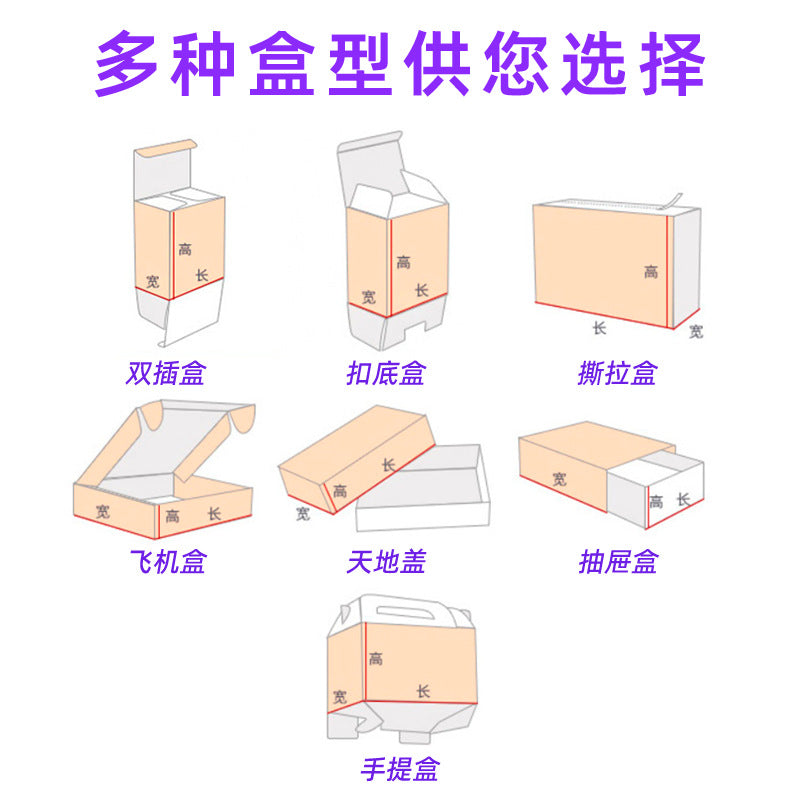 多种盒型供您选择

高
宽 长
双插盒

高
宽 长
扣底盒

高
长 宽
撕拉盒

宽 高 长
飞机盒

长
高
宽
天地盖

宽
高 长
抽屉盒

高
宽 长
手提盒