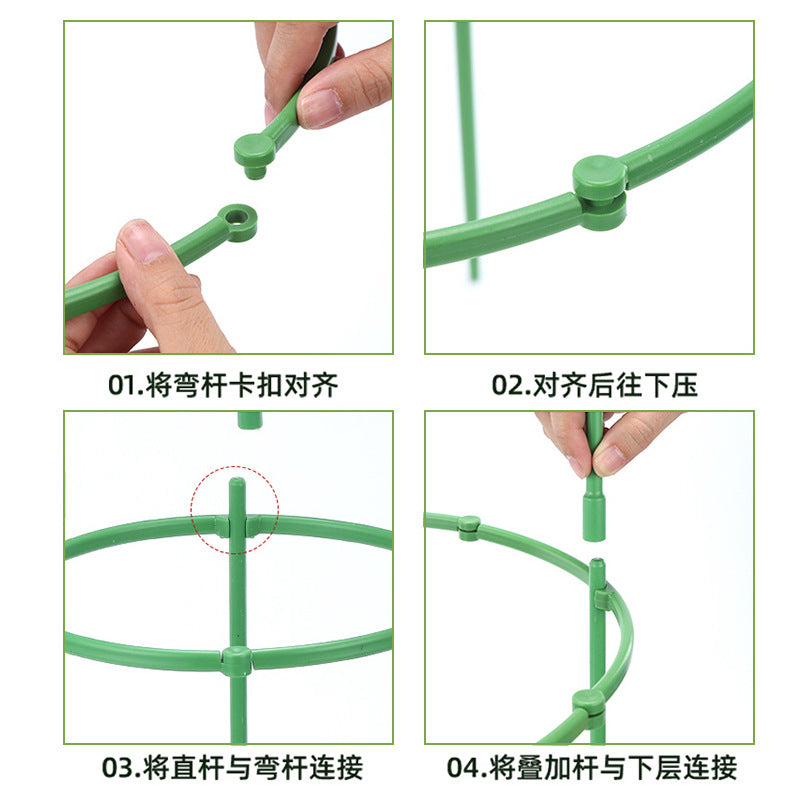 01.将弯杆卡扣对齐

02.对齐后往下压

03.将直杆与弯杆连接

04.将叠加杆与下层连接