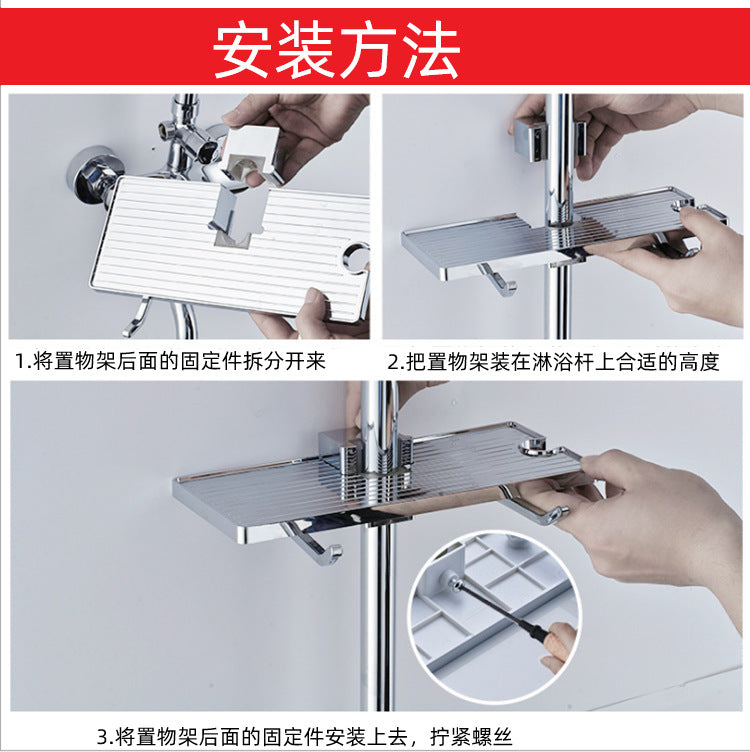 安装方法

1.将置物架后面的固定件拆分开来

2.把置物架装在淋浴杆上合适的高度

3.将置物架后面的固定件安装上去，拧紧螺丝