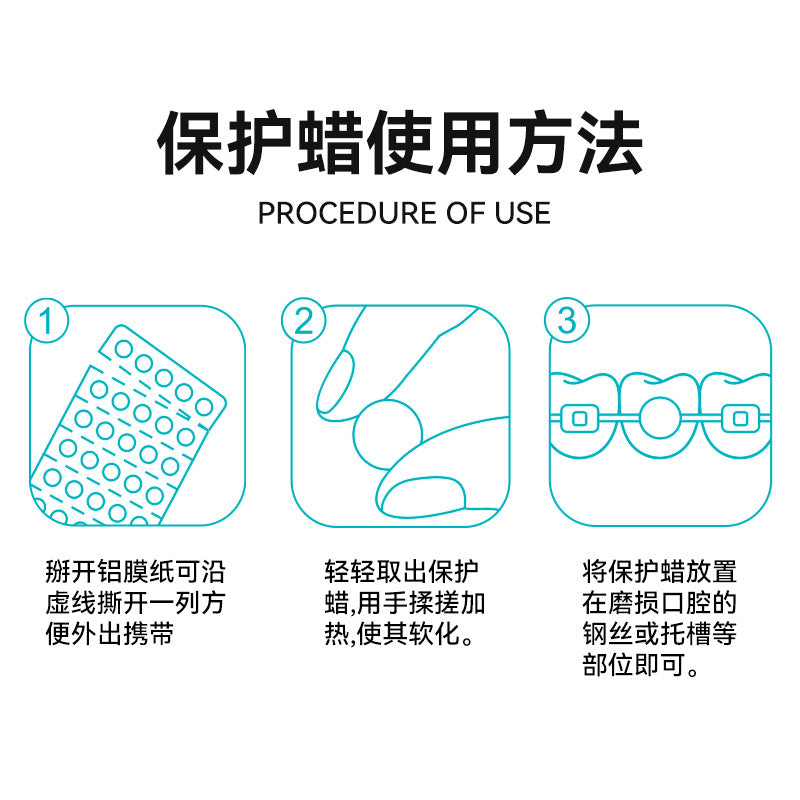 保护蜡使用方法
PROCEDURE OF USE

1

掰开铝膜纸可沿虚线撕开一列方便外出携带

2

轻轻取出保护蜡,用手揉搓加热,使其软化。

3

将保护蜡放置在磨损口腔的钢丝或托槽等部位即可。