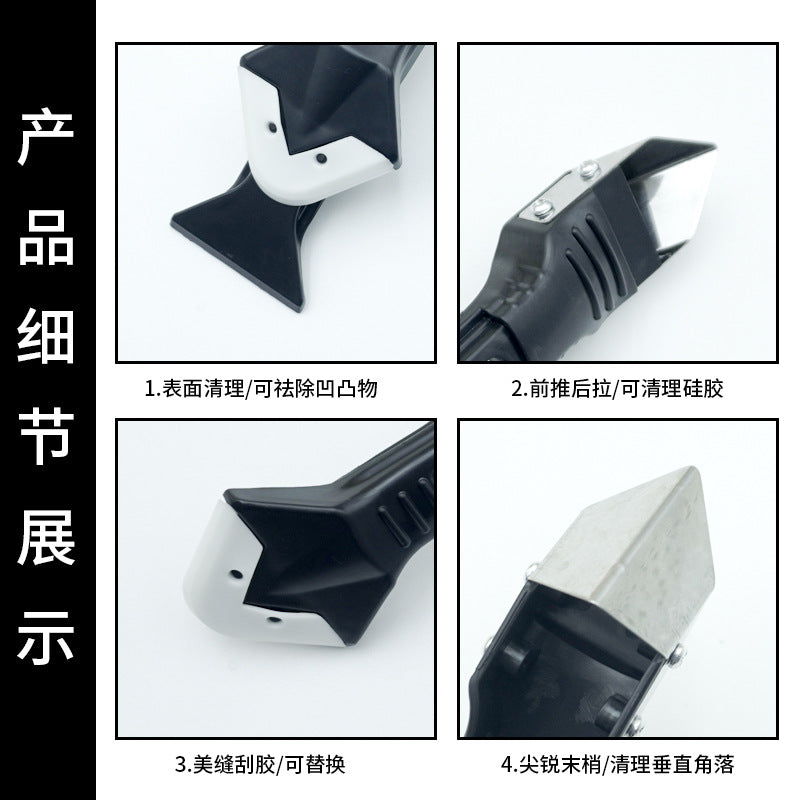 产品细节展示

1.表面清理/可祛除凹凸物

2.前推后拉/可清理硅胶

3.美缝刮胶/可替换

4.尖锐末梢/清理垂直角落