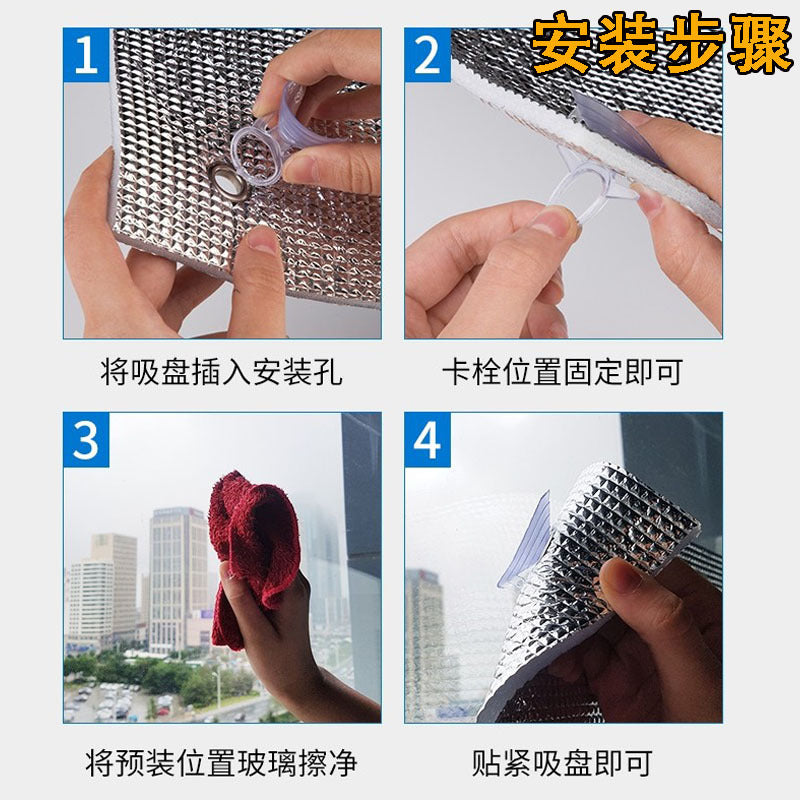 安装步骤

1

将吸盘插入安装孔

2

卡栓位置固定即可

3

将预装位置玻璃擦净

4

贴紧吸盘即可