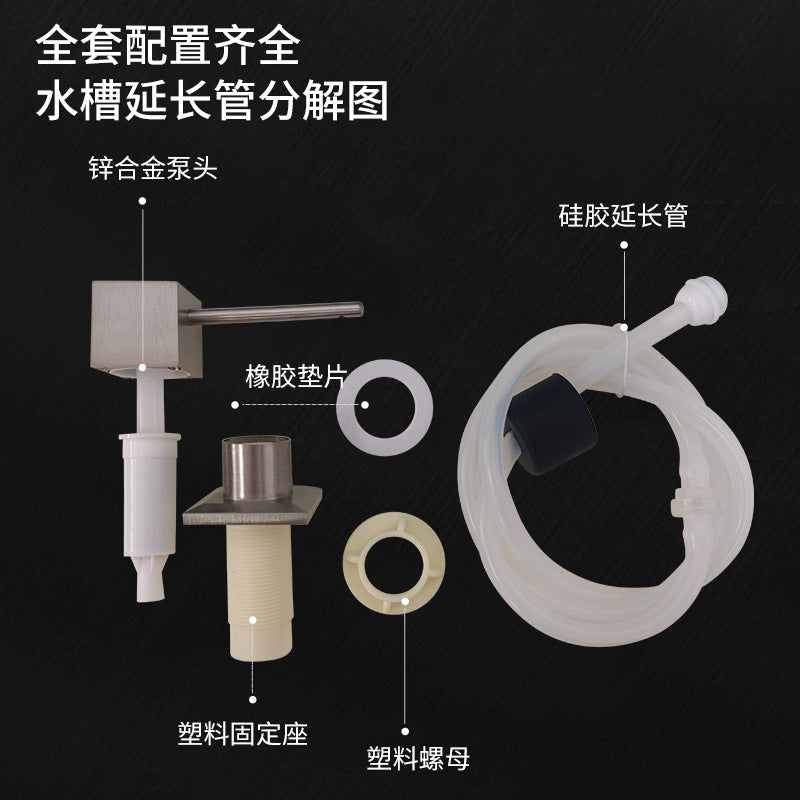 全套配置齐全
水槽延长管分解图

锌合金泵头

硅胶延长管

橡胶垫片

塑料固定座

塑料螺母