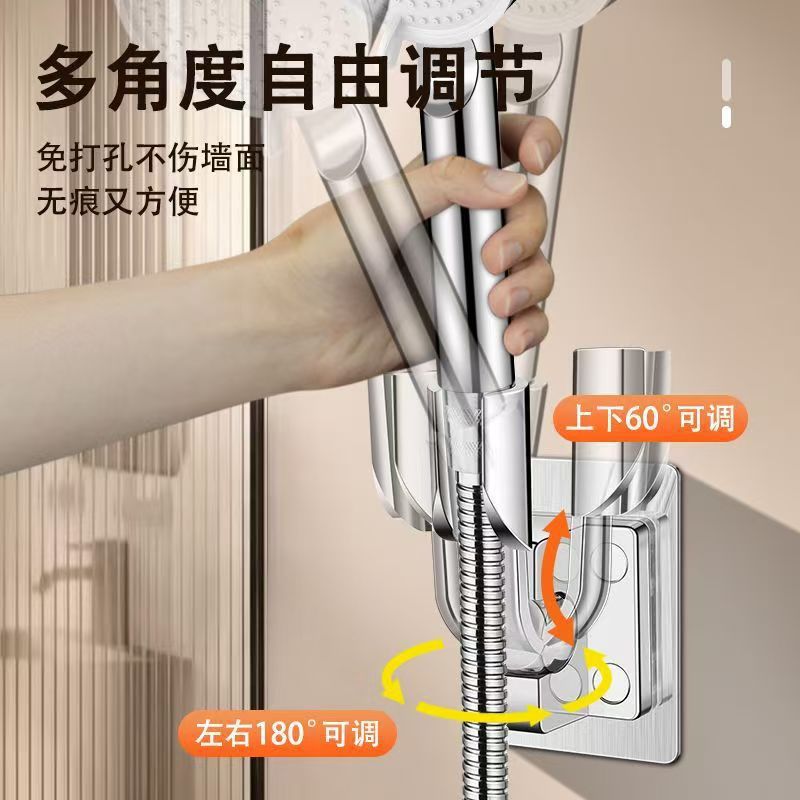 多角度自由调节

免打孔不伤墙面
无痕又方便

上下60°可调

左右180°可调