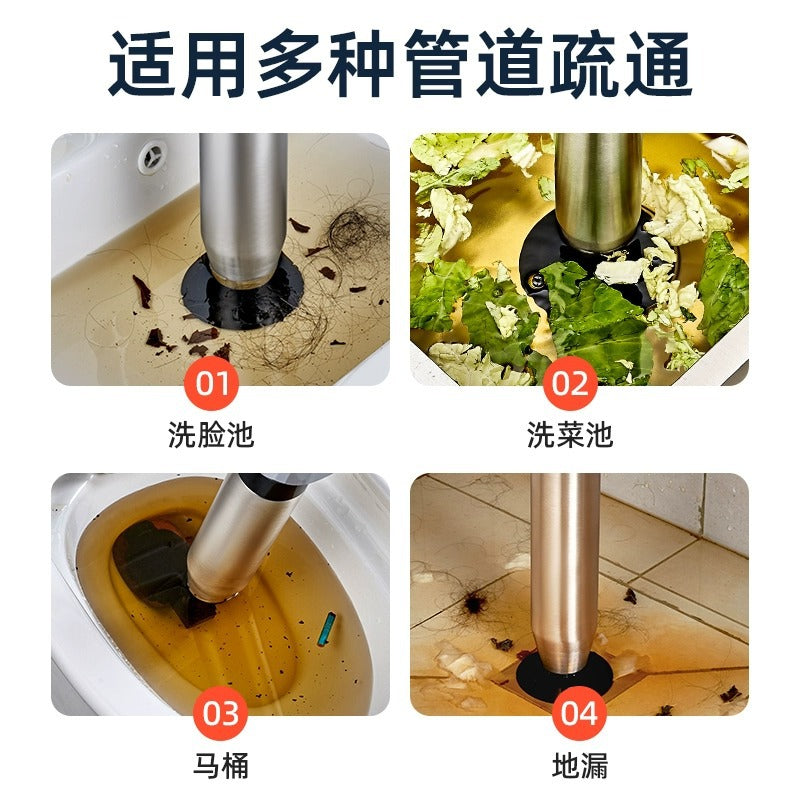 适用多种管道疏通

01
洗脸池

02
洗菜池

03
马桶

04
地漏