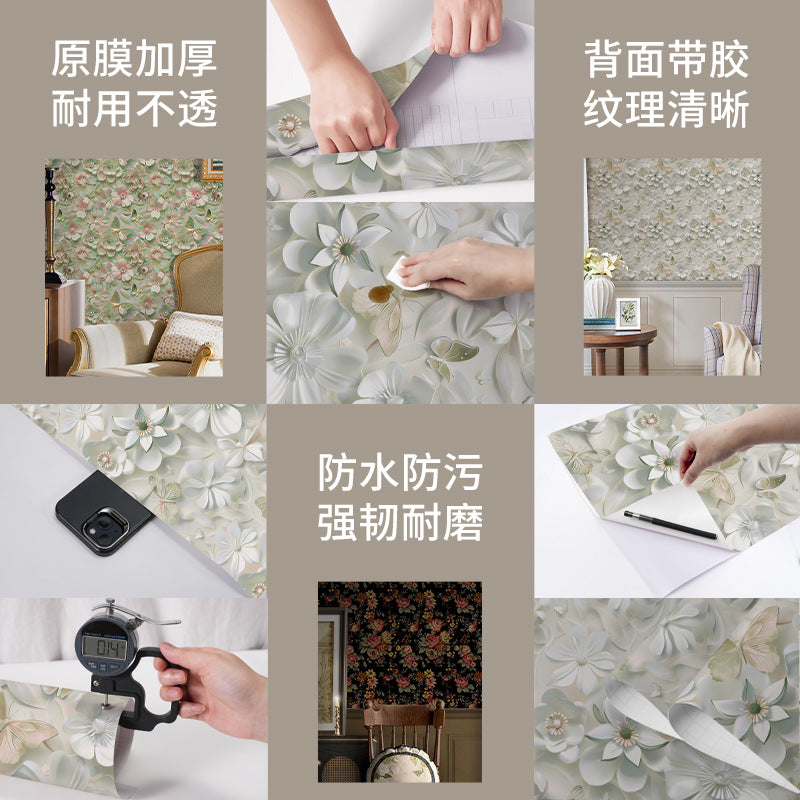 原膜加厚
耐用不透

背面带胶
纹理清晰

防水防污
强韧耐磨

0.14