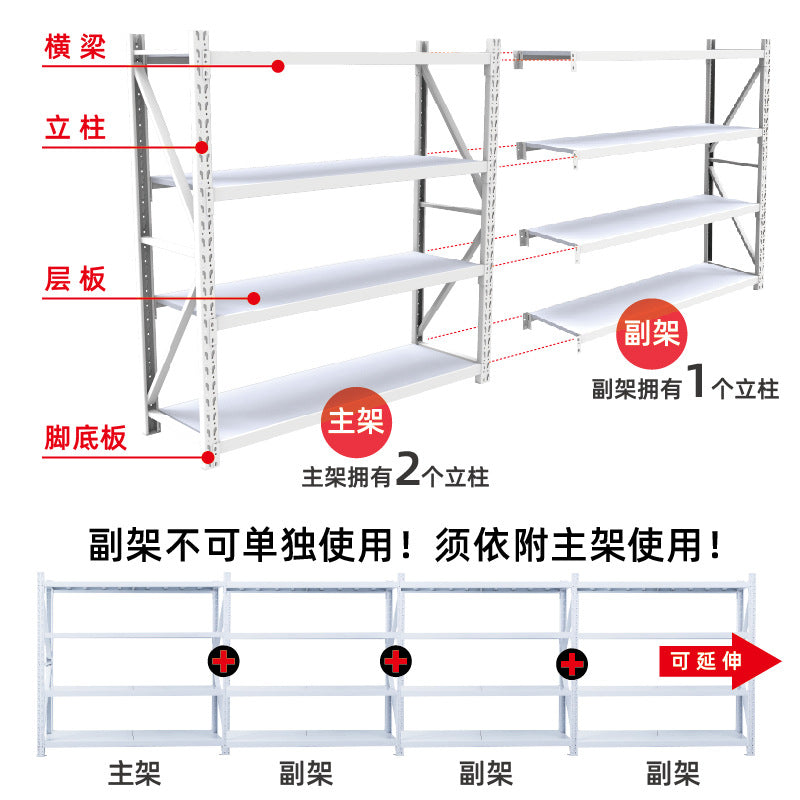 横梁

立柱

层板

脚底板

主架

主架拥有2个立柱

副架

副架拥有1个立柱

副架不可单独使用！须依附主架使用！

可延伸

主架

副架

副架

副架